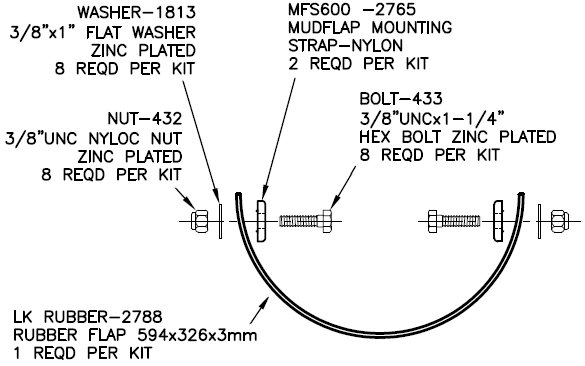 WASHER-1813
3/8"x1" FLAT WASHER
ZINC PLATED
8 REQD PER KIT

MFS600 -2765
MUDFLAP MOUNTING
STRAP-NYLON
2 REQD PER KIT

NUT-432
3/8"UNC NYLOC NUT
ZINC PLATED
8 REQD PER KIT

BOLT-433
3/8"UNCx1-1/4"
HEX BOLT ZINC PLATED
8 REQD PER KIT

LK RUBBER-2788
RUBBER FLAP 594x326x3mm
1 REQD PER KIT